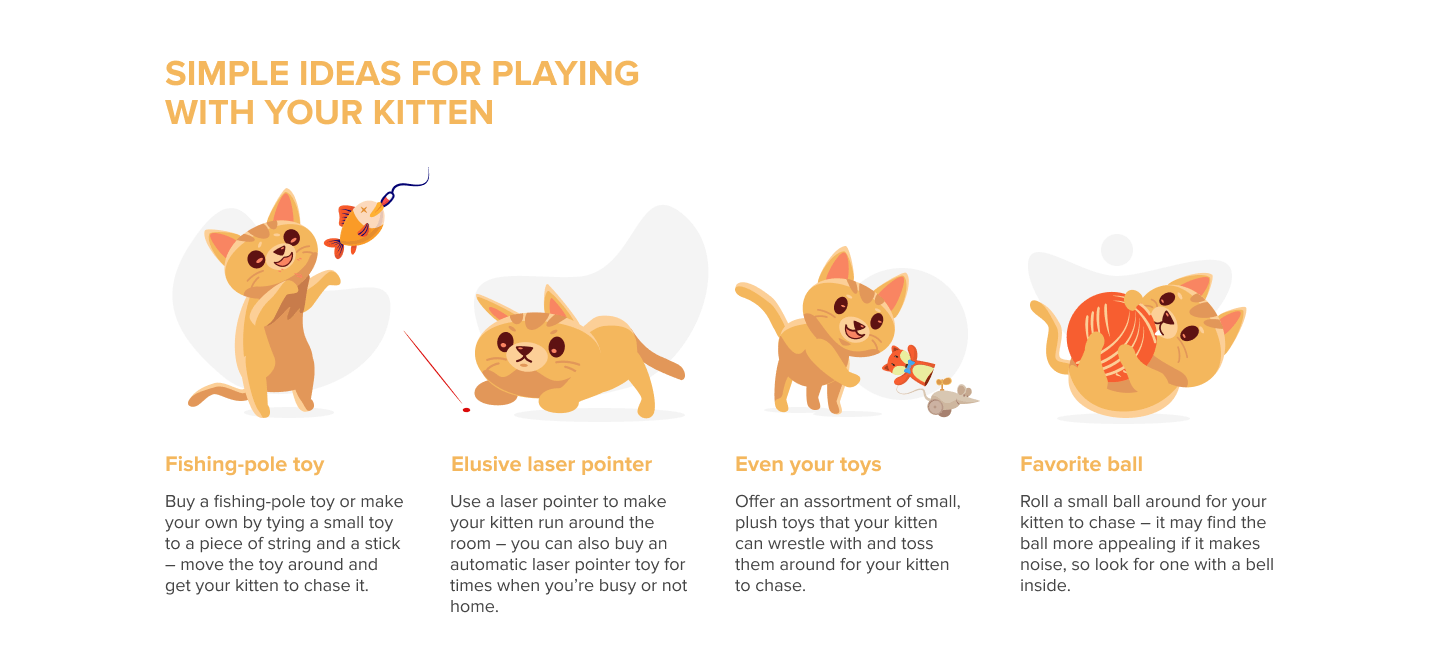 SIMPLE IDEAS FOR PLAYING WITH YOUR KITTEN

Fishing-pole toy

Buy a fishing-pole toy or make your own by tying a small toy to a piece of string and a stick – move the toy around and get your kitten to chase it.

Elusive laser pointer

Use a laser pointer to make your kitten run around the room – you can also buy an automatic laser pointer toy for times when you're busy or not home.

Even your toys

Offer an assortment of small, plush toys that your kitten can wrestle with and toss them around for your kitten to chase.

Favorite ball

Roll a small ball around for your kitten to chase – it may find the ball more appealing if it makes noise, so look for one with a bell inside.