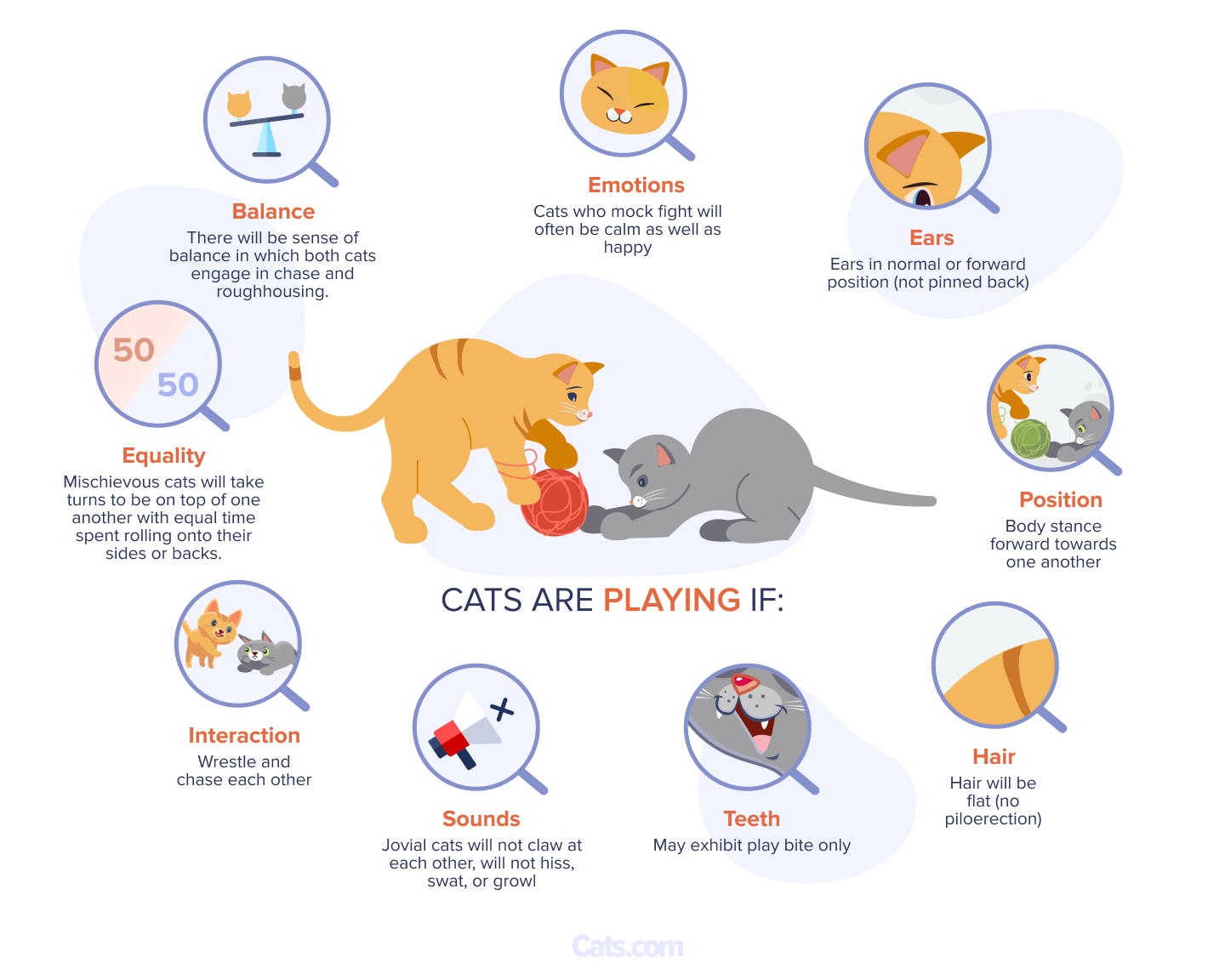 Balance
There will be sense of balance in which both cats engage in chase and roughhousing.

Emotions
Cats who mock fight will often be calm as well as happy

Ears
Ears in normal or forward position (not pinned back)

50
50

Equality
Mischievous cats will take turns to be on top of one another with equal time spent rolling onto their sides or backs.

Position
Body stance forward towards one another

CATS ARE PLAYING IF:

Interaction
Wrestle and chase each other

Sounds
Jovial cats will not claw at each other, will not hiss, swat, or growl

Teeth
May exhibit play bite only

Hair
Hair will be flat (no piloerection)

Cats.com